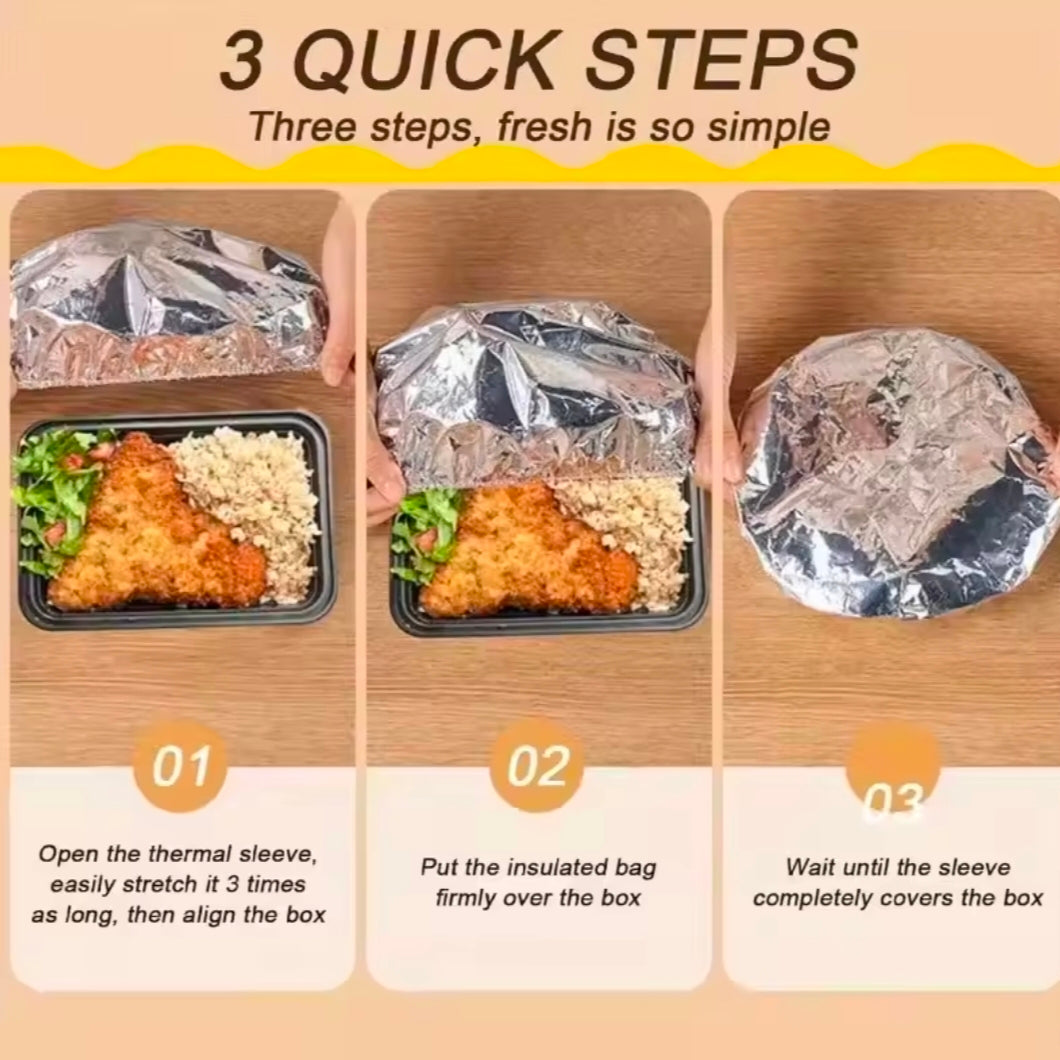 3 QUICK STEPS

Three steps, fresh is so simple

01

Open the thermal sleeve, easily stretch it 3 times as long, then align the box

02

Put the insulated bag firmly over the box

03

Wait until the sleeve completely covers the box