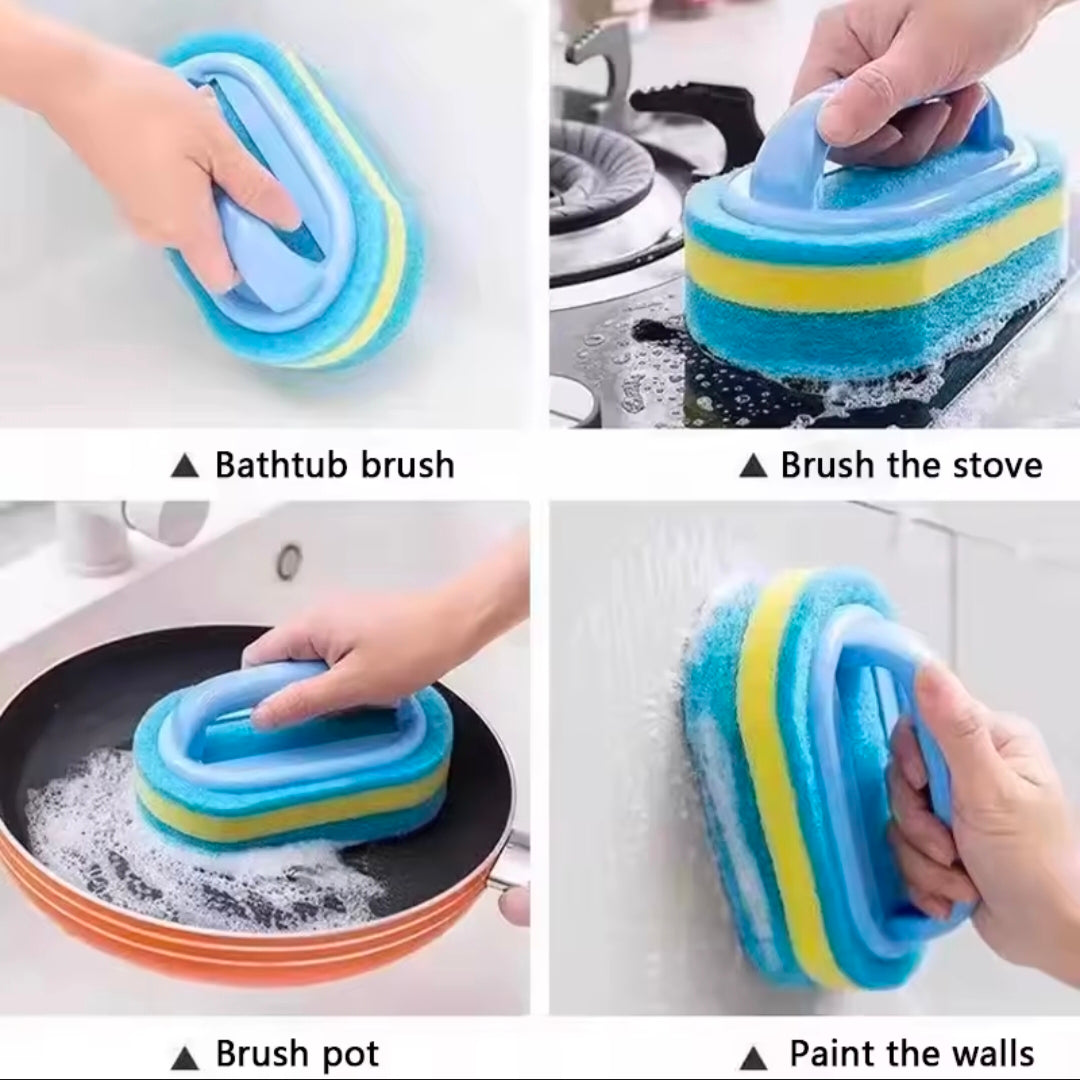 ▲ Bathtub brush

▲ Brush the stove

▲ Brush pot

▲ Paint the walls