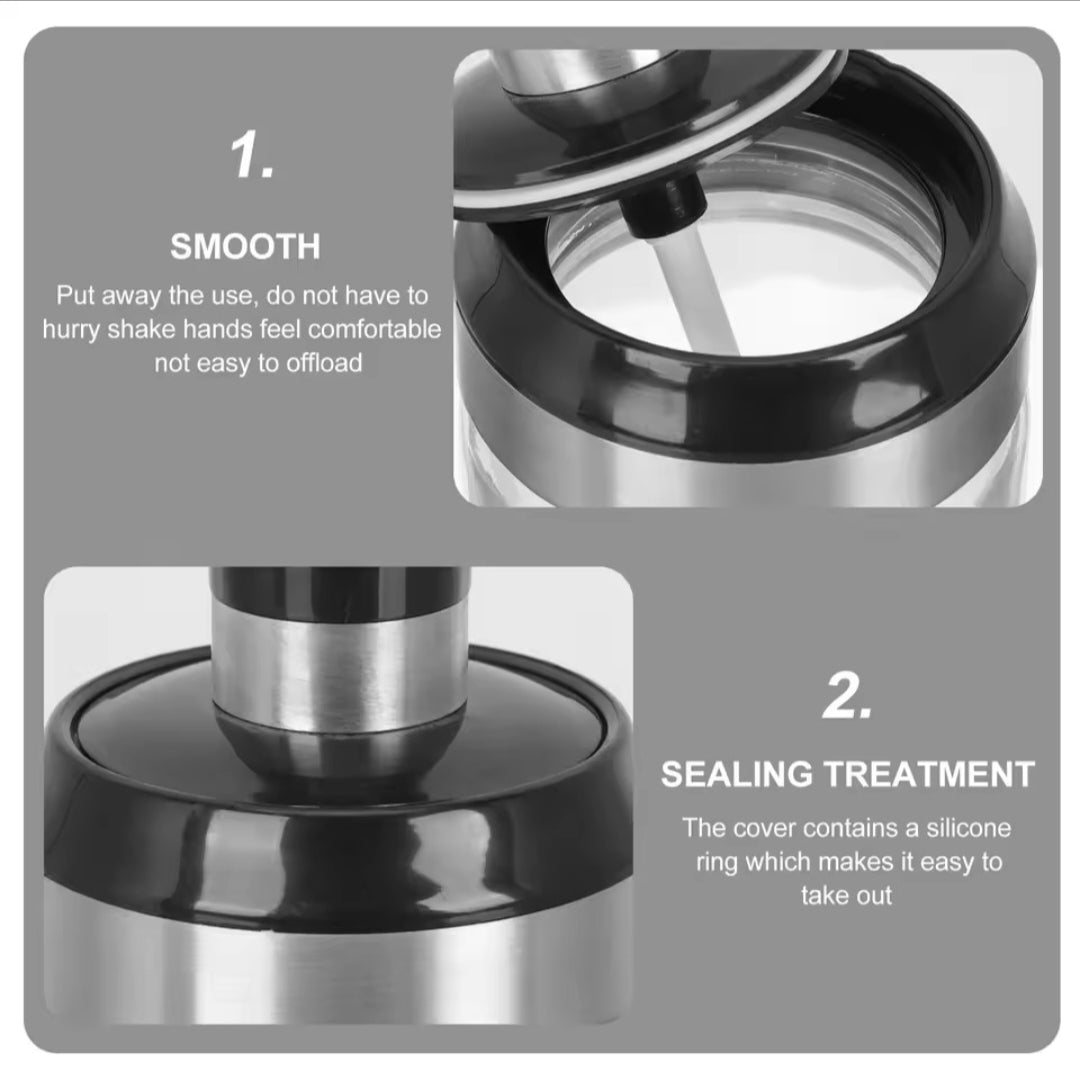 1.

SMOOTH

Put away the use, do not have to hurry shake hands feel comfortable not easy to offload

2.

SEALING TREATMENT

The cover contains a silicone ring which makes it easy to take out