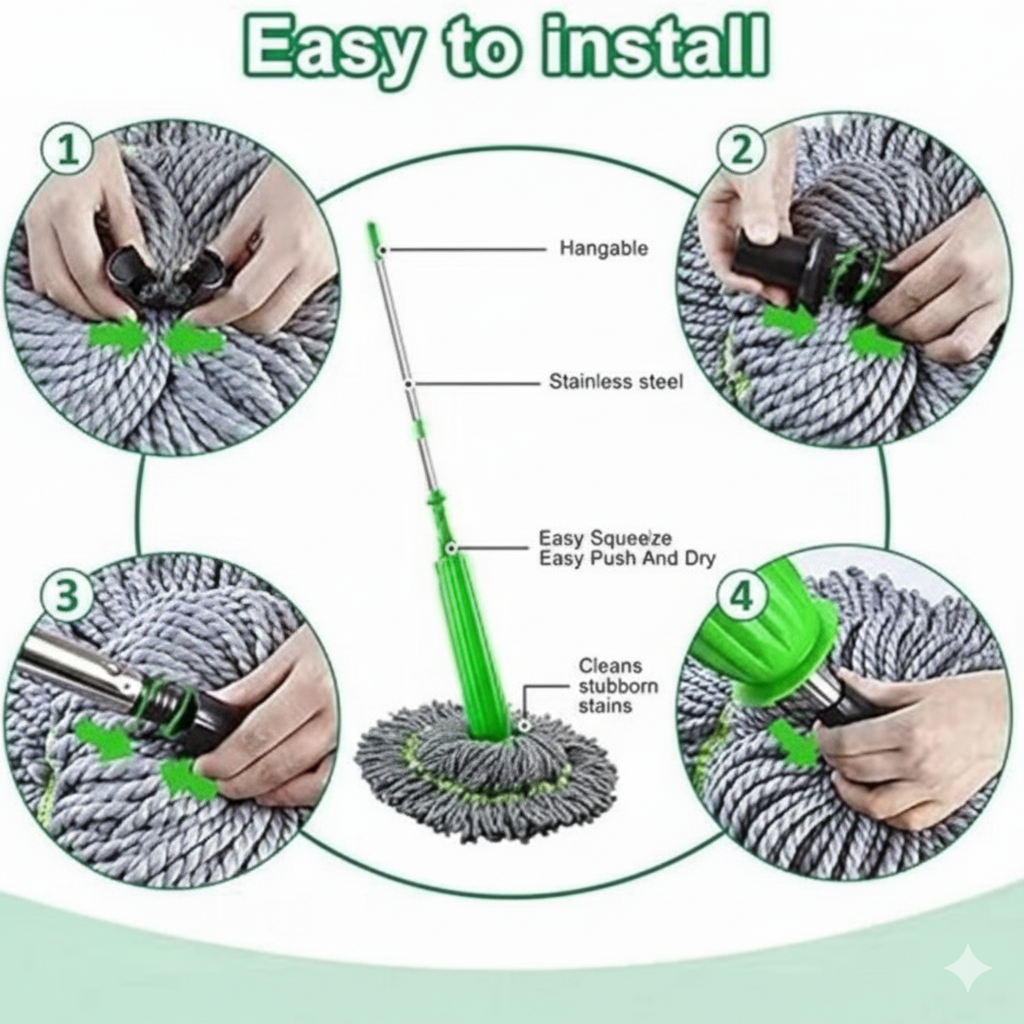 Easy to install

1

2

Hangable

Stainless steel

Easy Squeeze
Easy Push And Dry

3

4

Cleans
stubborn
stains