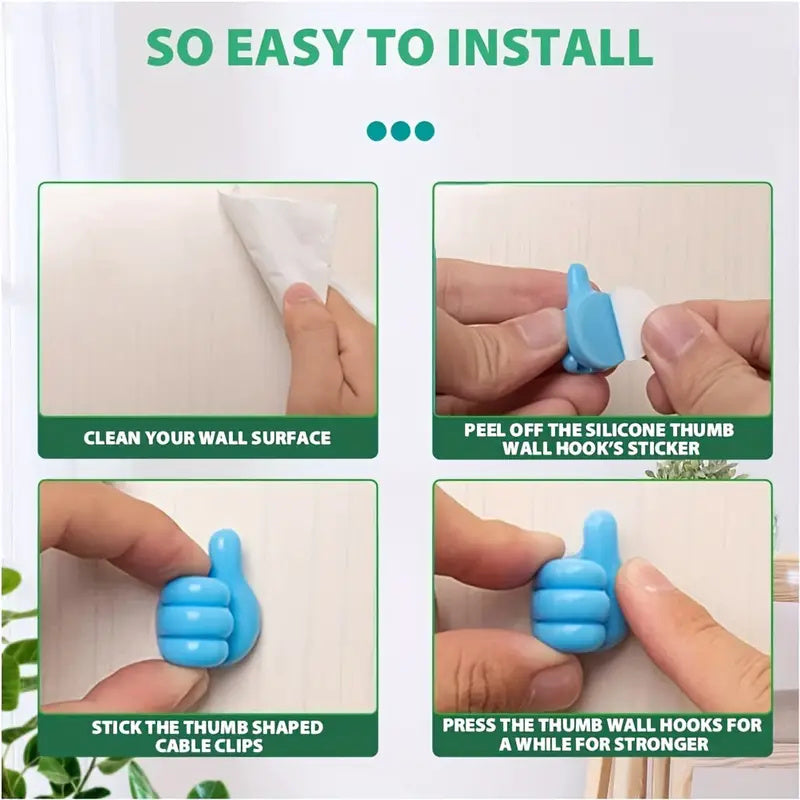 SO EASY TO INSTALL

CLEAN YOUR WALL SURFACE

PEEL OFF THE SILICONE THUMB WALL HOOK'S STICKER

STICK THE THUMB SHAPED CABLE CLIPS

PRESS THE THUMB WALL HOOKS FOR A WHILE FOR STRONGER