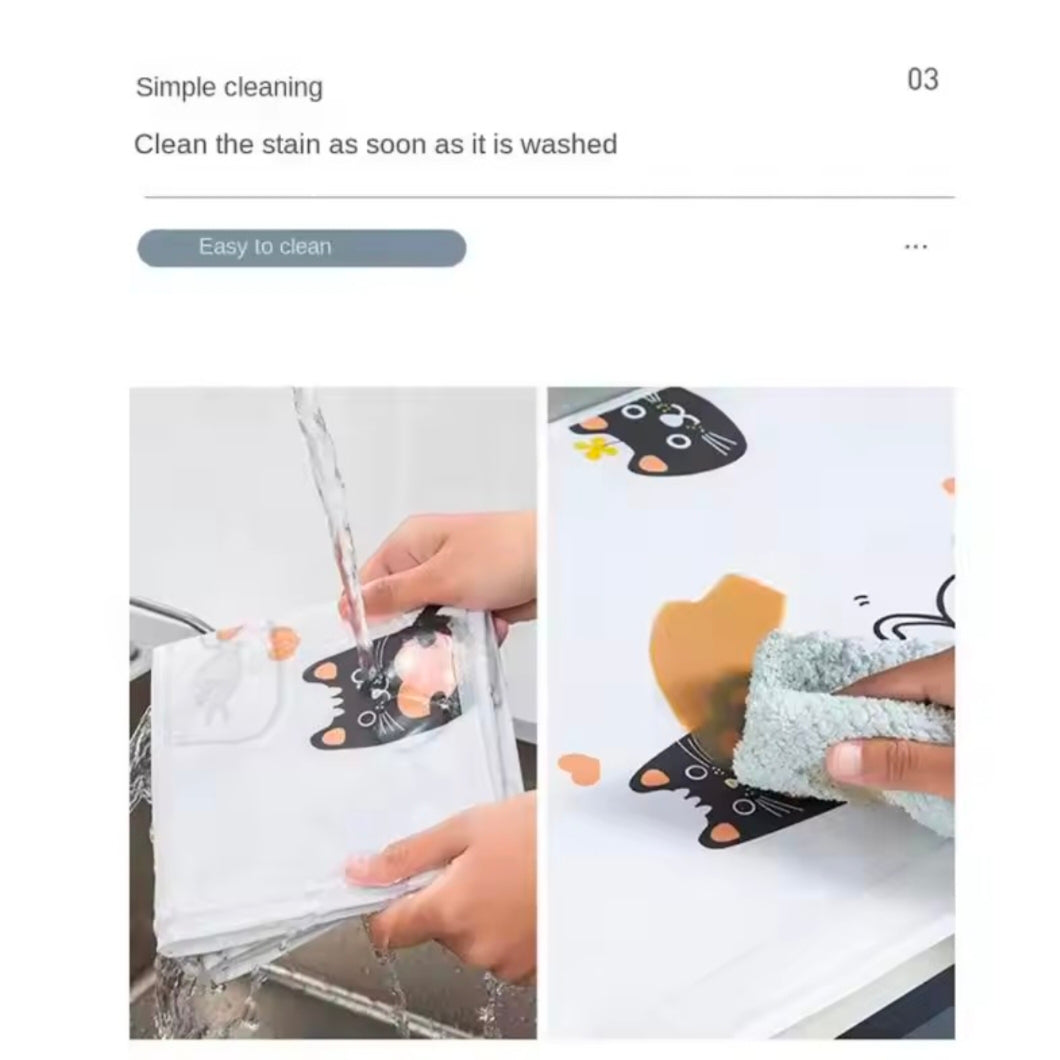 Simple cleaning

03

Clean the stain as soon as it is washed

Easy to clean

...