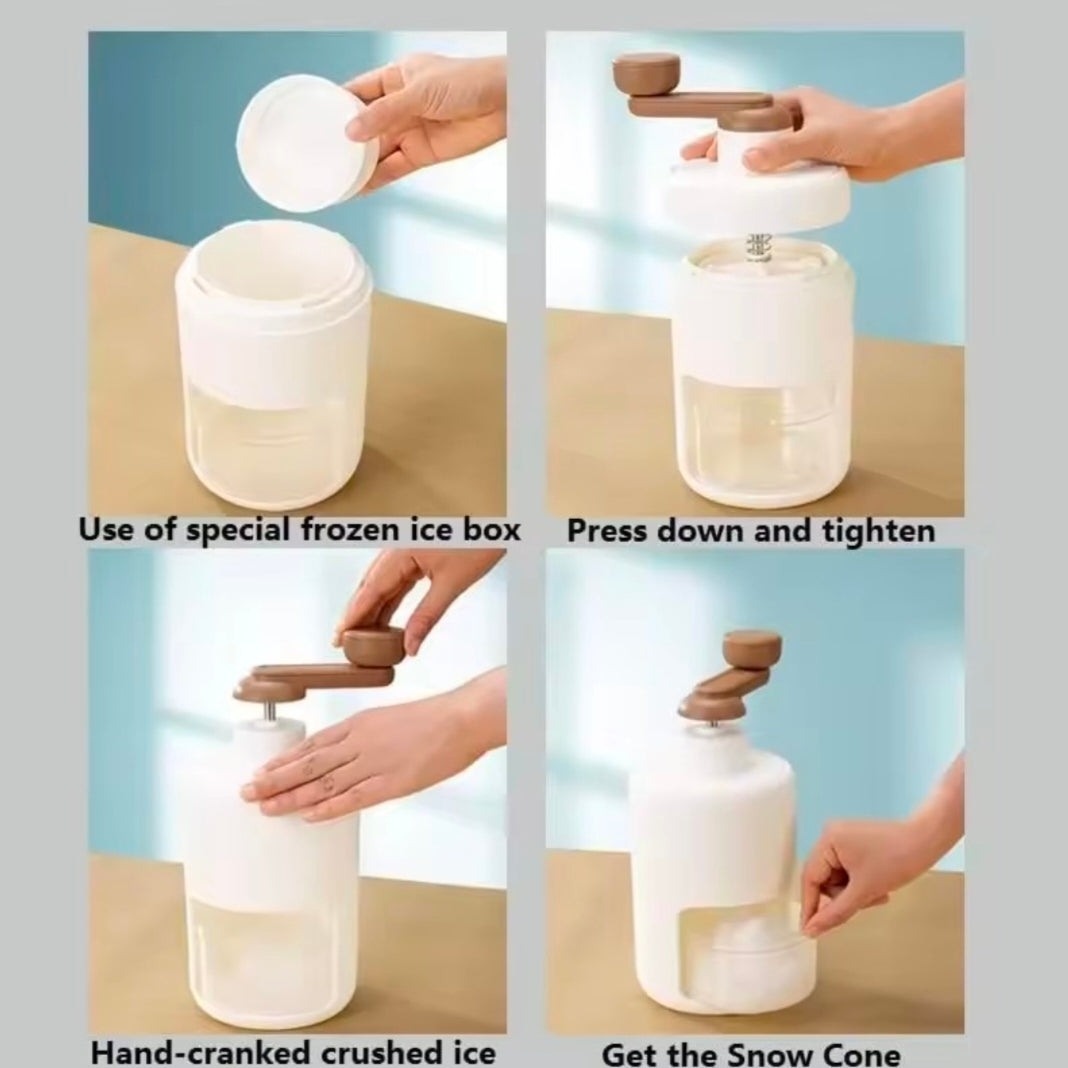 Use of special frozen ice box

Press down and tighten

Hand-cranked crushed ice

Get the Snow Cone