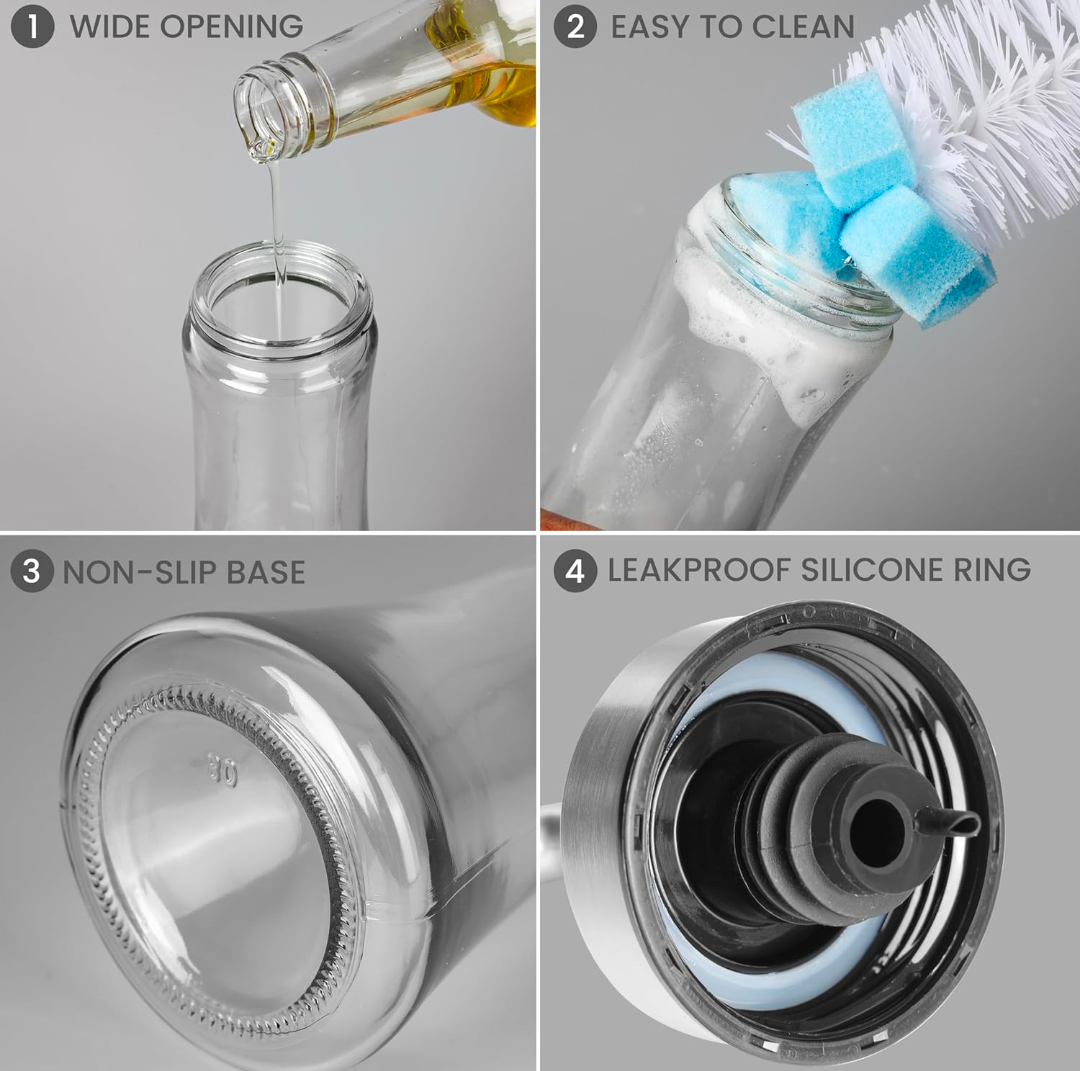 1 WIDE OPENING

2 EASY TO CLEAN

3 NON-SLIP BASE

30

4 LEAKPROOF SILICONE RING