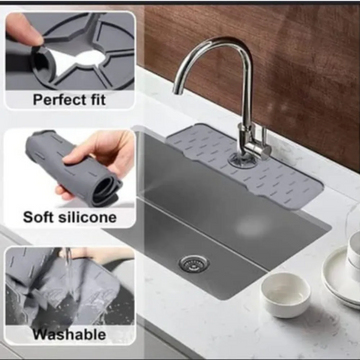 Perfect fit

Soft silicone

Washable