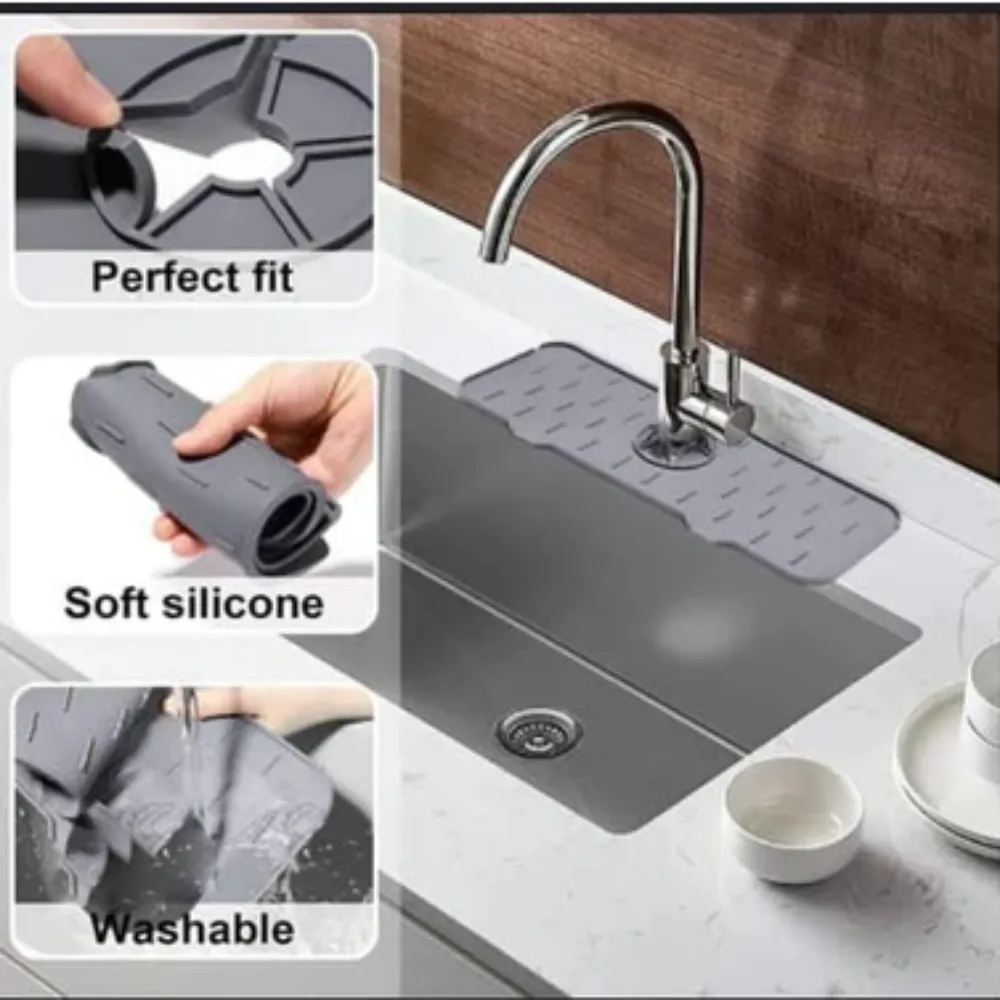 Perfect fit

Soft silicone

Washable