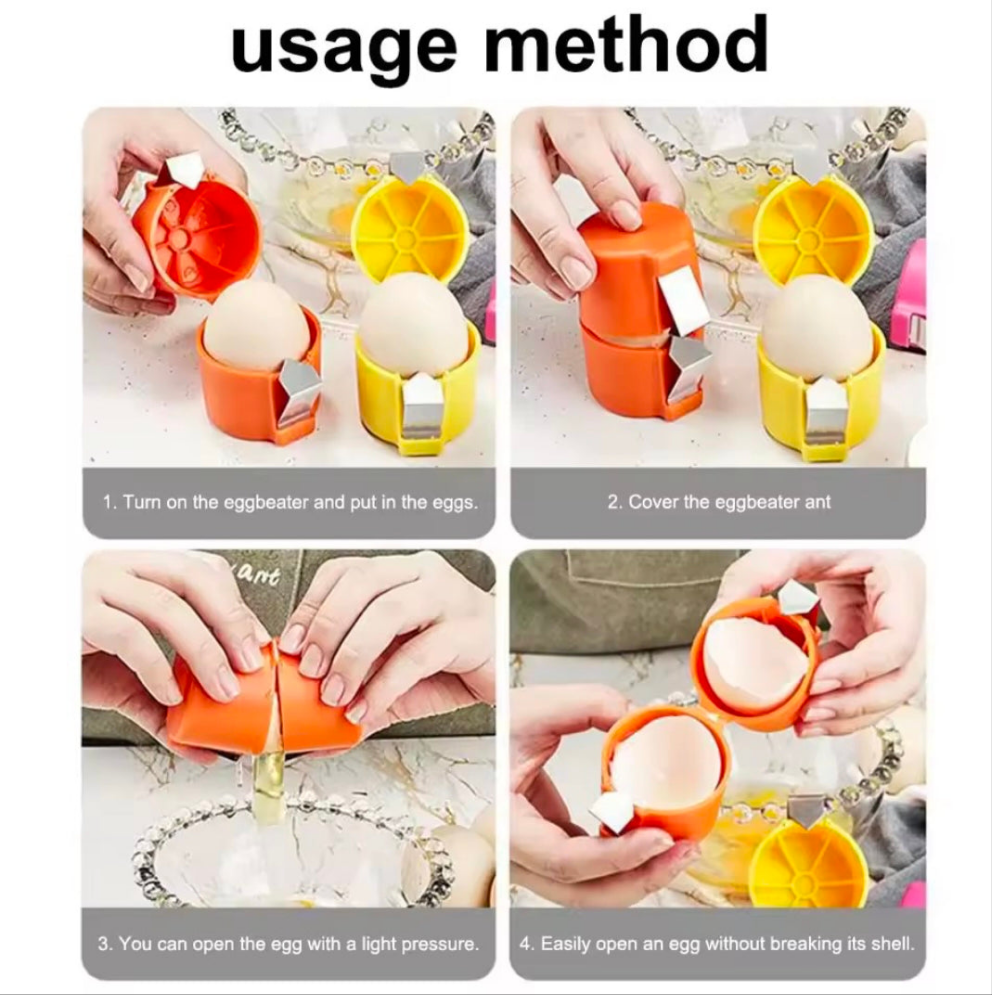 usage method

1. Turn on the eggbeater and put in the eggs.

2. Cover the eggbeater ant

ant

3. You can open the egg with a light pressure.

4. Easily open an egg without breaking its shell.