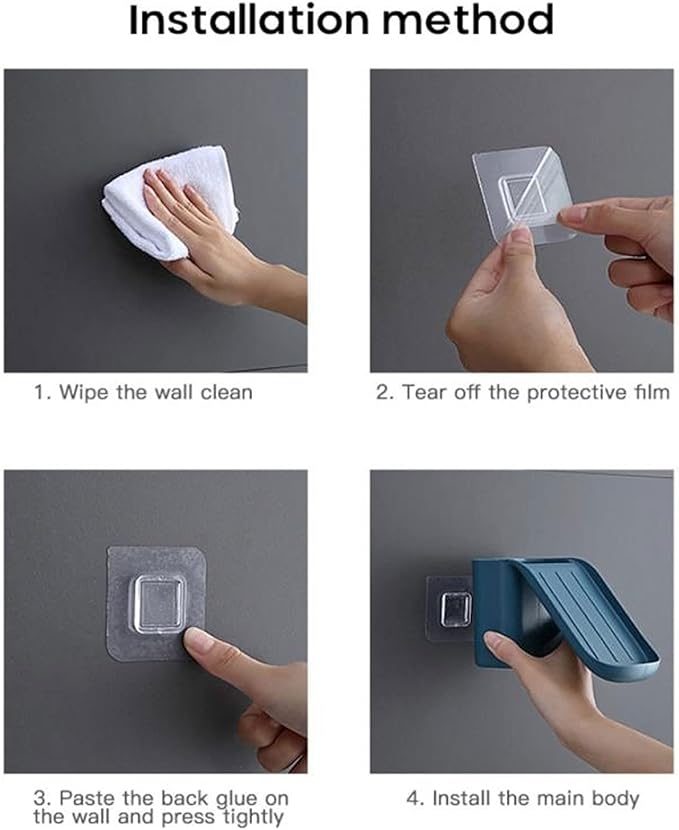 Installation method

1. Wipe the wall clean

2. Tear off the protective film

3. Paste the back glue on the wall and press tightly

4. Install the main body