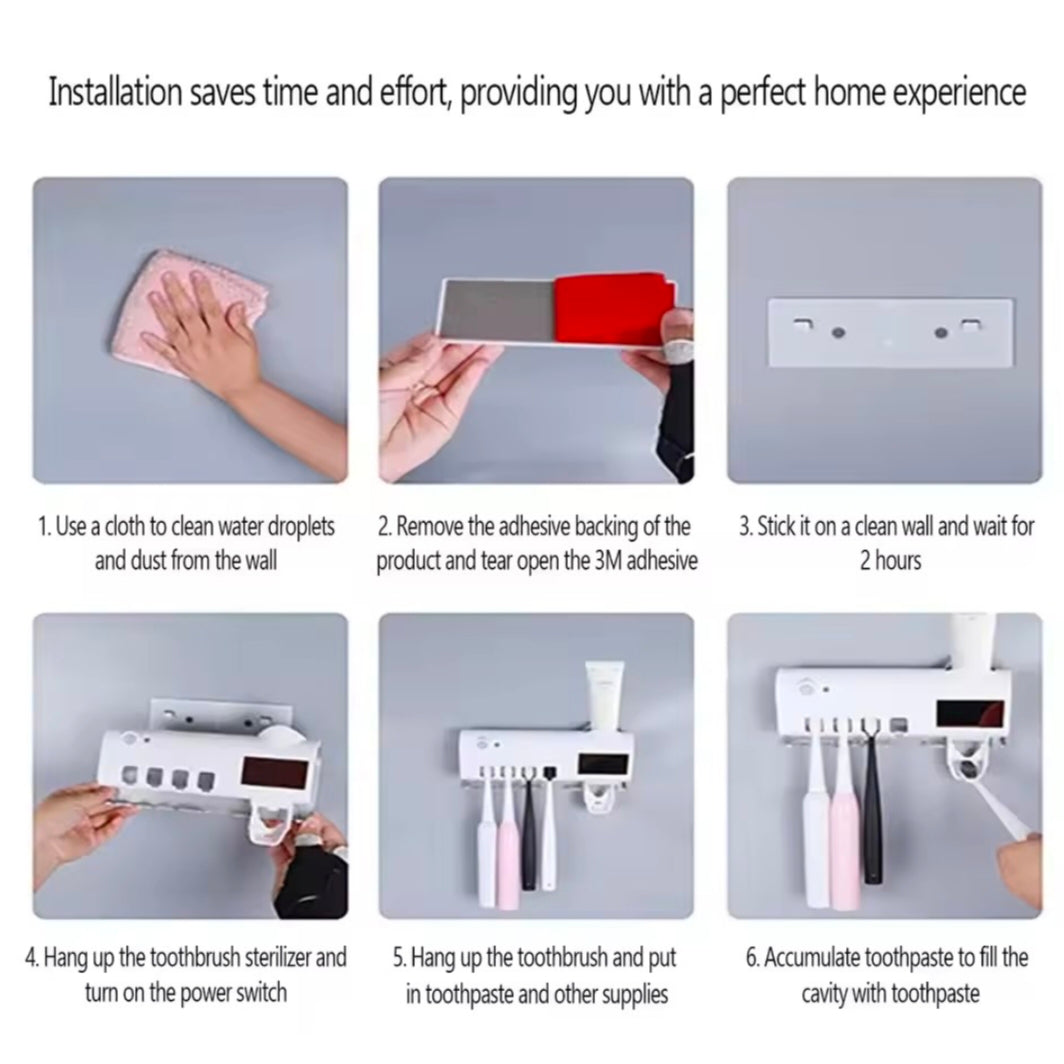 Installation saves time and effort, providing you with a perfect home experience

1. Use a cloth to clean water droplets and dust from the wall

2. Remove the adhesive backing of the product and tear open the 3M adhesive

3. Stick it on a clean wall and wait for 2 hours

4. Hang up the toothbrush sterilizer and turn on the power switch

5. Hang up the toothbrush and put in toothpaste and other supplies

6. Accumulate toothpaste to fill the cavity with toothpaste