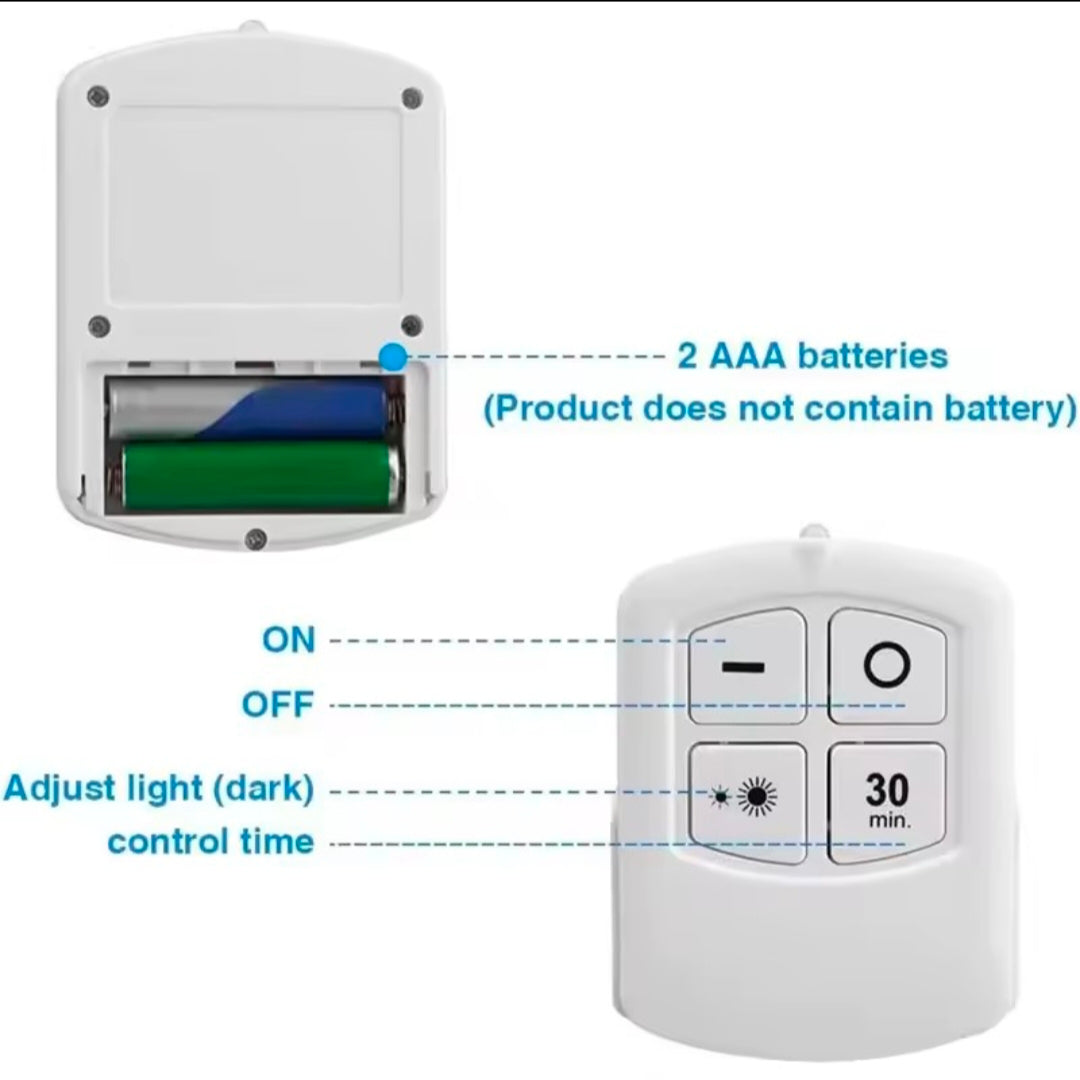 2 AAA batteries
(Product does not contain battery)

ON

OFF

Adjust light (dark)

control time

30
min.